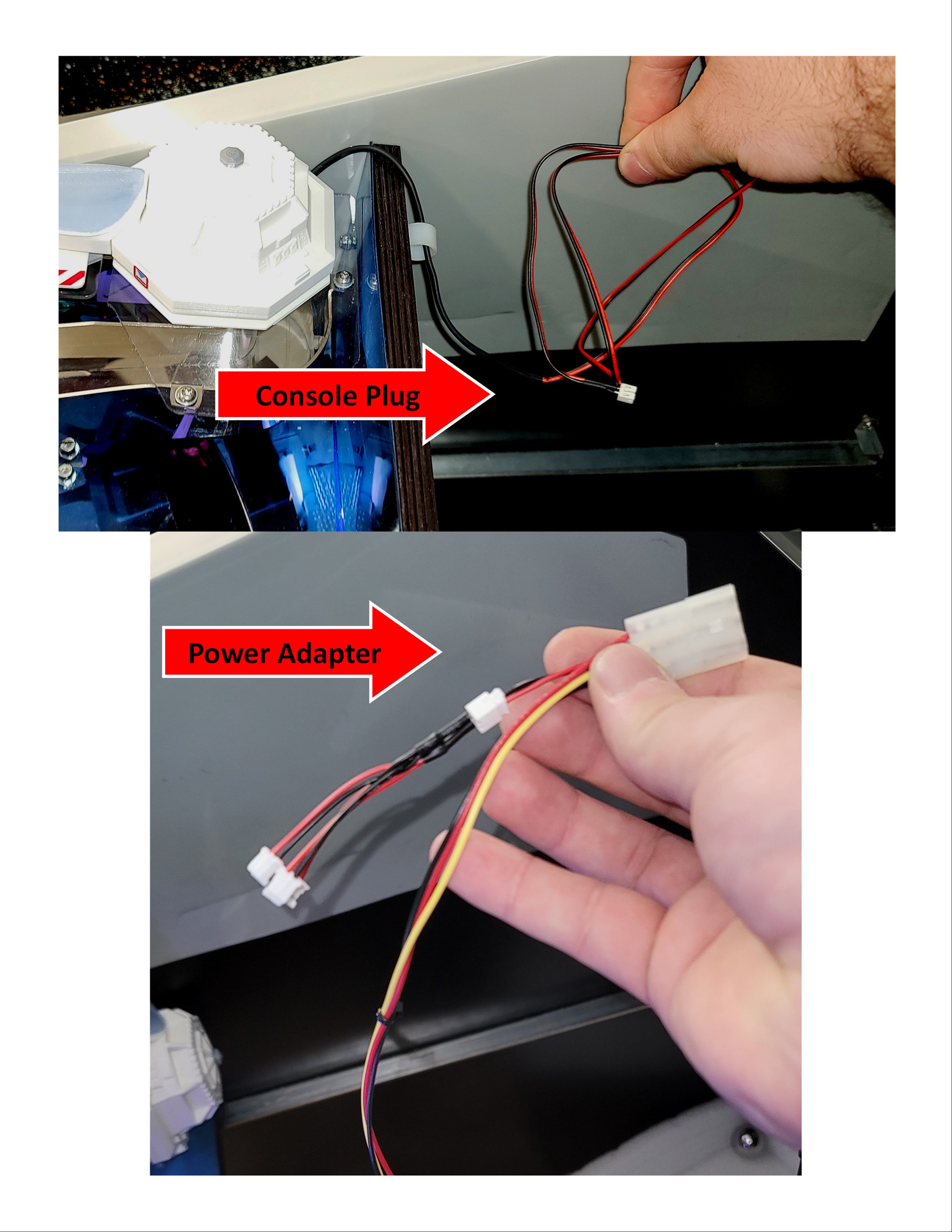 Console Plug

Power Adapter